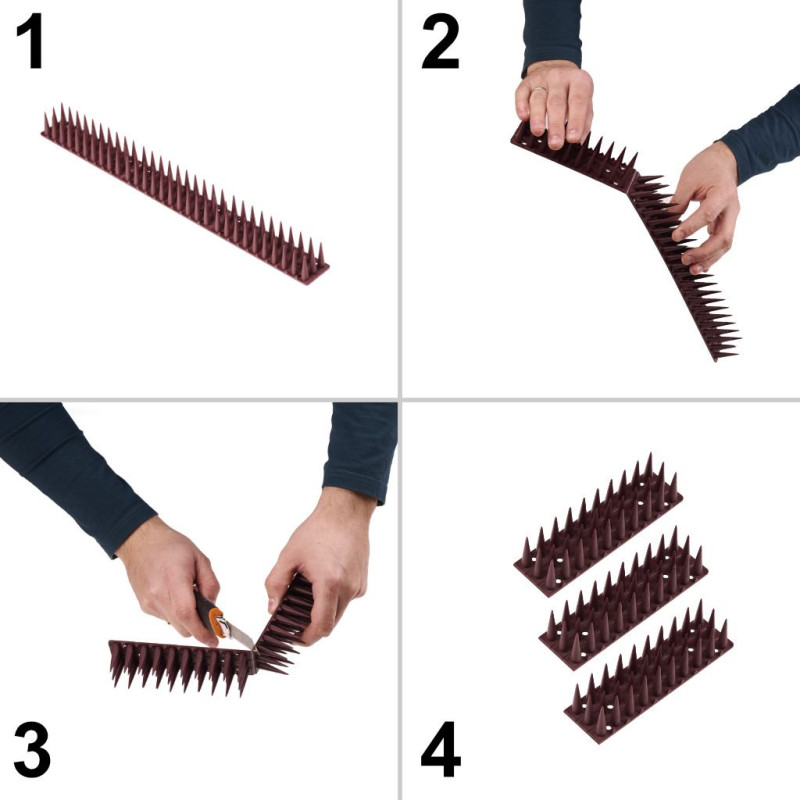 1

2

3

4