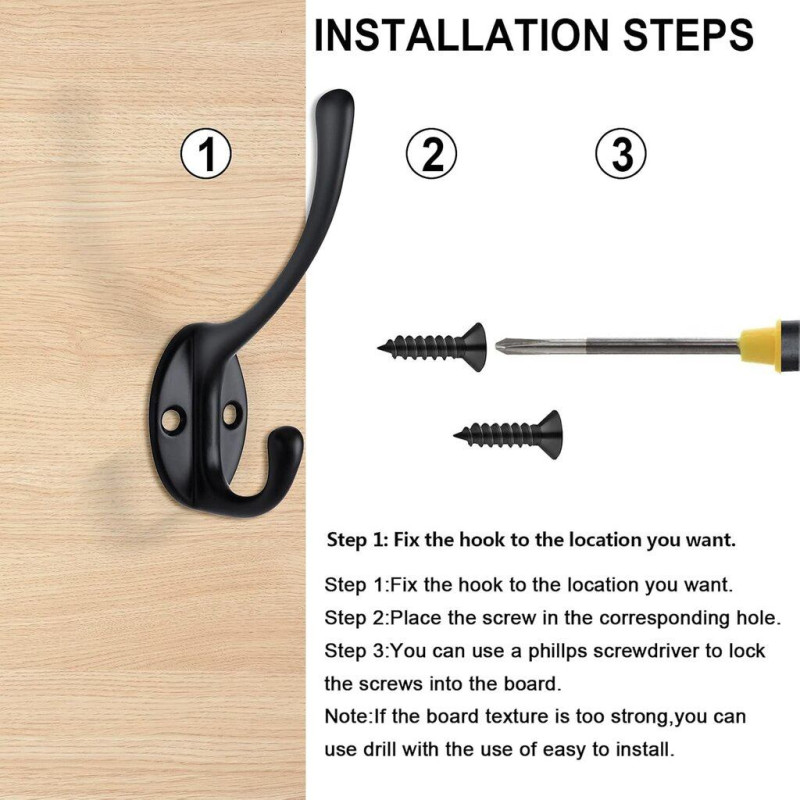 INSTALLATION STEPS

1

2

3

Step 1: Fix the hook to the location you want.

Step 1:Fix the hook to the location you want.
Step 2:Place the screw in the corresponding hole.
Step 3:You can use a phillps screwdriver to lock the screws into the board.
Note:If the board texture is too strong,you can use drill with the use of easy to install.