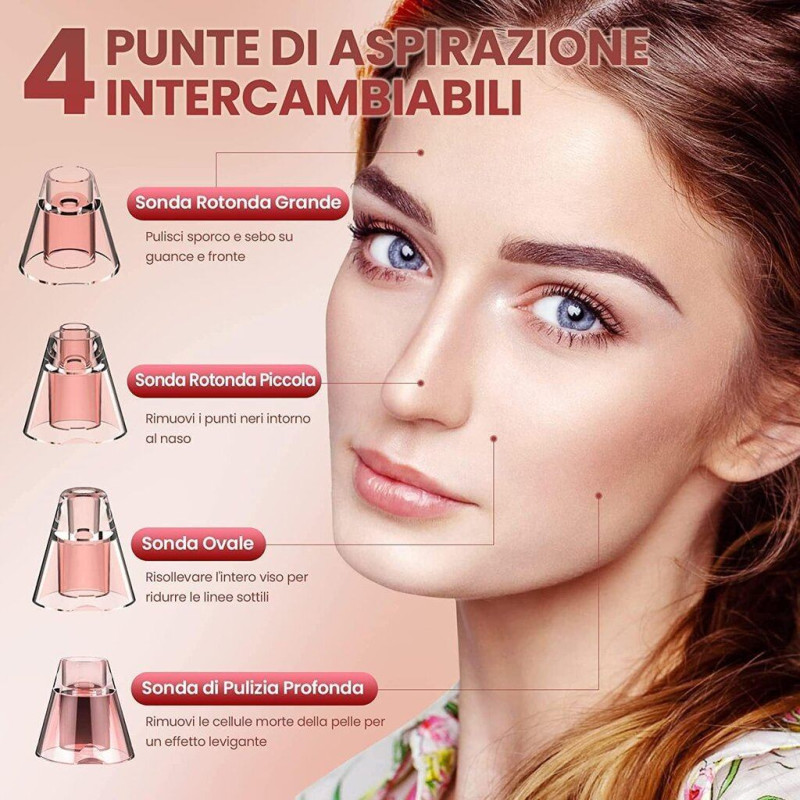 4 PUNTE DI ASPIRAZIONE INTERCAMBIABILI

Sonda Rotonda Grande

Pulisci sporco e sebo su guance e fronte

Sonda Rotonda Piccola

Rimuovi i punti neri intorno al naso

Sonda Ovale

Risollevare l'intero viso per ridurre le linee sottili

Sonda di Pulizia Profonda

Rimuovi le cellule morte della pelle per un effetto levigante